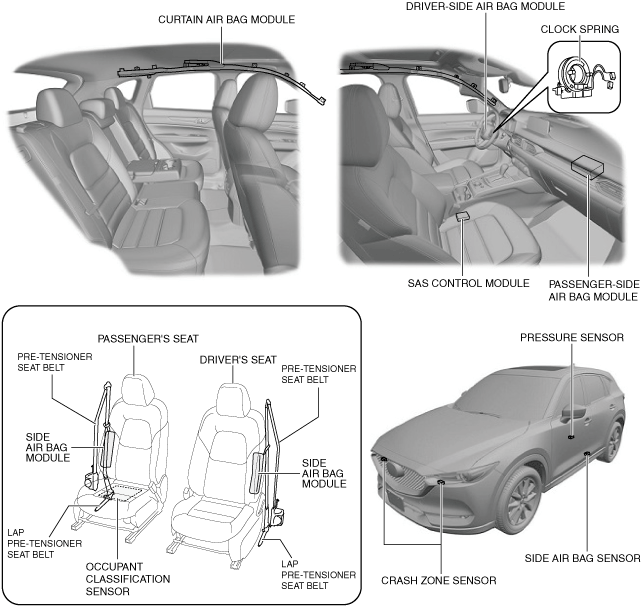 CURTAIN AIR BAG MODULE

DRIVER-SIDE AIR BAG MODULE

CLOCK SPRING

SAS CONTROL MODULE

PASSENGER-SIDE AIR BAG MODULE

PASSENGER'S SEAT

PRE-TENSIONER SEAT BELT

DRIVER'S SEAT

PRE-TENSIONER SEAT BELT

SIDE AIR BAG MODULE

SIDE AIR BAG MODULE

LAP PRE-TENSIONER SEAT BELT

OCCUPANT CLASSIFICATION SENSOR

LAP PRE-TENSIONER SEAT BELT

PRESSURE SENSOR

SIDE AIR BAG SENSOR

CRASH ZONE SENSOR