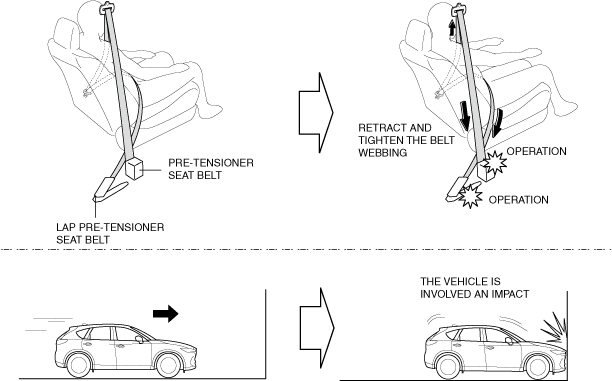 PRE-TENSIONER SEAT BELT

LAP PRE-TENSIONER SEAT BELT

RETRACT AND TIGHTEN THE BELT WEBBING

OPERATION

OPERATION

THE VEHICLE IS INVOLVED AN IMPACT