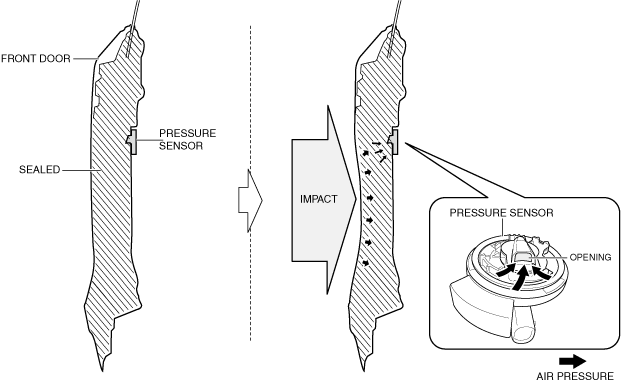 FRONT DOOR

PRESSURE SENSOR

SEALED

IMPACT

PRESSURE SENSOR

OPENING

AIR PRESSURE