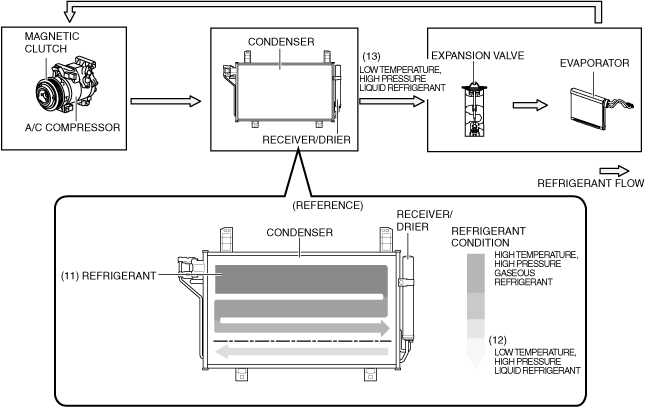 MAGNETIC CLUTCH

A/C COMPRESSOR

CONDENSER

RECEIVER/DRIER

(13)
LOW TEMPERATURE, HIGH PRESSURE LIQUID REFRIGERANT

EXPANSION VALVE

EVAPORATOR

REFRIGERANT FLOW

(REFERENCE)

CONDENSER

RECEIVER/ DRIER

(11) REFRIGERANT

REFRIGERANT CONDITION

HIGH TEMPERATURE, HIGH PRESSURE GASEOUS REFRIGERANT

(12)
LOW TEMPERATURE, HIGH PRESSURE LIQUID REFRIGERANT