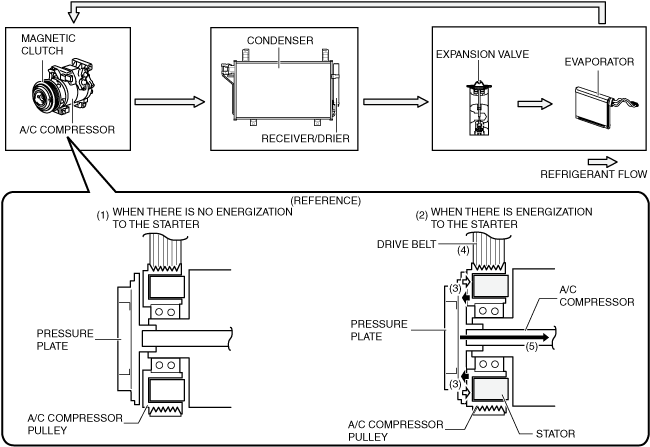 MAGNETIC CLUTCH

A/C COMPRESSOR

CONDENSER

RECEIVER/DRIER

EXPANSION VALVE

EVAPORATOR

REFRIGERANT FLOW

(REFERENCE)

(1) WHEN THERE IS NO ENERGIZATION TO THE STARTER

PRESSURE PLATE

A/C COMPRESSOR PULLEY

(2) WHEN THERE IS ENERGIZATION TO THE STARTER

DRIVE BELT

(4)

(3)

A/C COMPRESSOR

PRESSURE PLATE

(5)

(3)

A/C COMPRESSOR PULLEY

STATOR