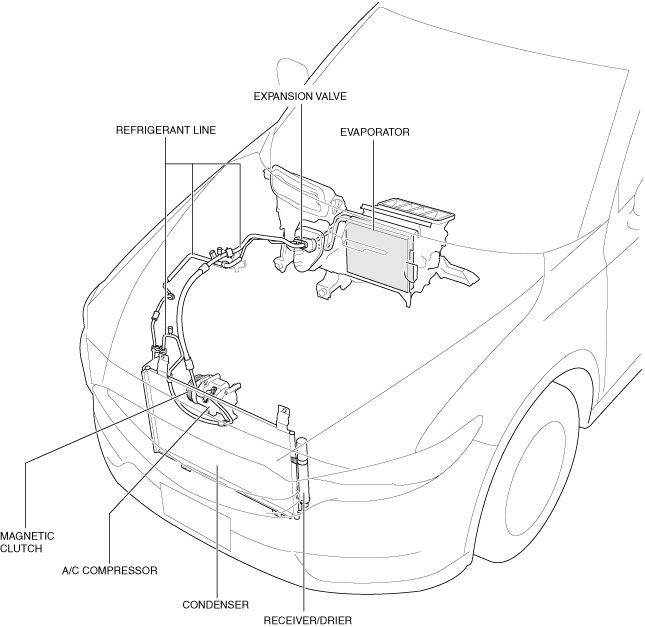 EXPANSION VALVE

REFRIGERANT LINE

EVAPORATOR

MAGNETIC CLUTCH

A/C COMPRESSOR

CONDENSER

RECEIVER/DRIER