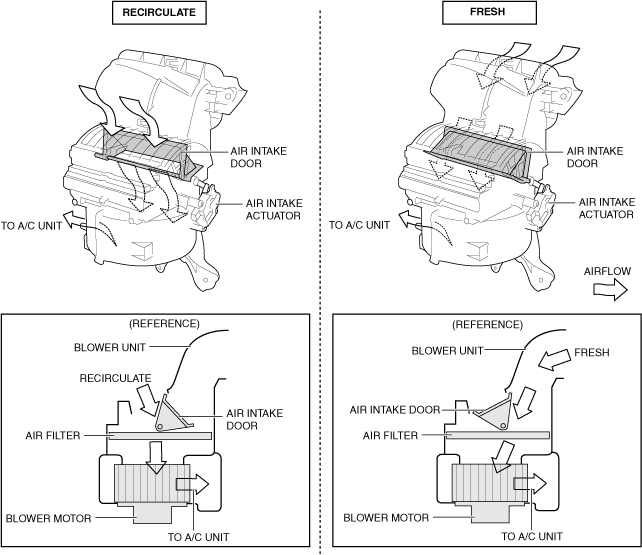 RECIRCULATE

AIR INTAKE DOOR

AIR INTAKE ACTUATOR

TO A/C UNIT

(REFERENCE)

BLOWER UNIT

RECIRCULATE

AIR INTAKE DOOR

AIR FILTER

BLOWER MOTOR

TO A/C UNIT

FRESH

AIR INTAKE DOOR

AIR INTAKE ACTUATOR

TO A/C UNIT

AIRFLOW

(REFERENCE)

BLOWER UNIT

FRESH

AIR INTAKE DOOR

AIR FILTER

BLOWER MOTOR

TO A/C UNIT