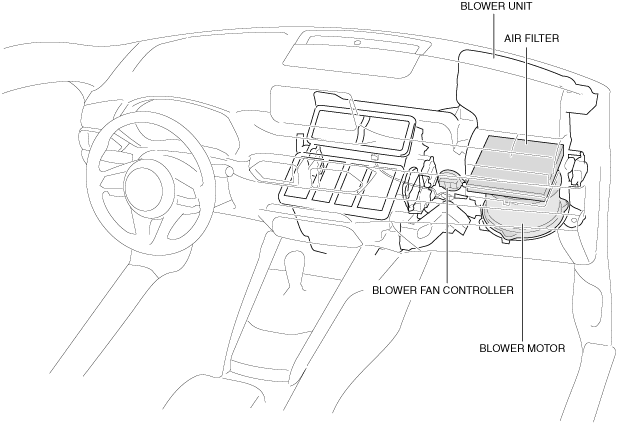 BLOWER UNIT
AIR FILTER
BLOWER FAN CONTROLLER
BLOWER MOTOR