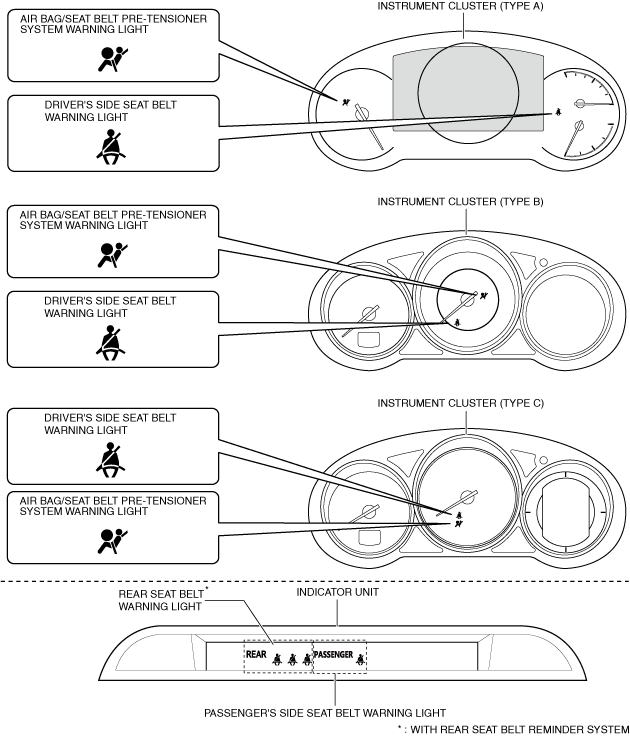 INSTRUMENT CLUSTER (TYPE A)

AIR BAG/SEAT BELT PRE-TENSIONER SYSTEM WARNING LIGHT

DRIVER'S SIDE SEAT BELT WARNING LIGHT

INSTRUMENT CLUSTER (TYPE B)

AIR BAG/SEAT BELT PRE-TENSIONER SYSTEM WARNING LIGHT

DRIVER'S SIDE SEAT BELT WARNING LIGHT

INSTRUMENT CLUSTER (TYPE C)

DRIVER'S SIDE SEAT BELT WARNING LIGHT

AIR BAG/SEAT BELT PRE-TENSIONER SYSTEM WARNING LIGHT

REAR SEAT BELT* WARNING LIGHT

INDICATOR UNIT

REAR

PASSENGER

PASSENGER'S SIDE SEAT BELT WARNING LIGHT

* : WITH REAR SEAT BELT REMINDER SYSTEM