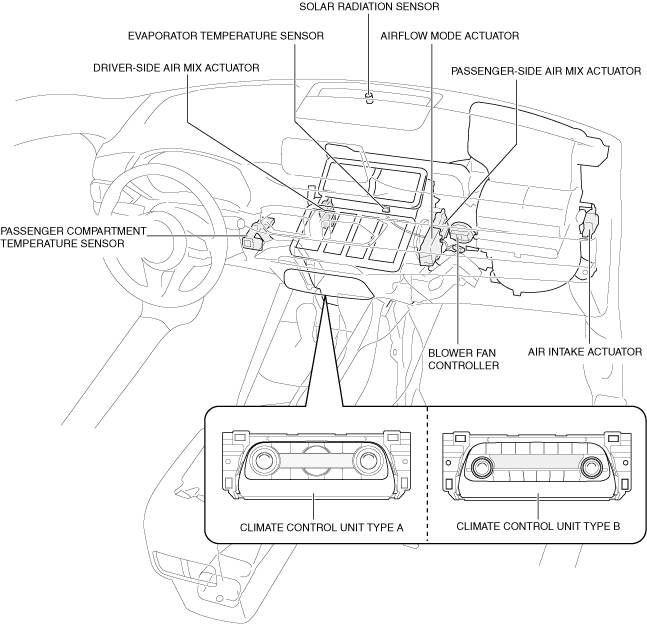 SOLAR RADIATION SENSOR

EVAPORATOR TEMPERATURE SENSOR

AIRFLOW MODE ACTUATOR

DRIVER-SIDE AIR MIX ACTUATOR

PASSENGER-SIDE AIR MIX ACTUATOR

PASSENGER COMPARTMENT TEMPERATURE SENSOR

BLOWER FAN CONTROLLER

AIR INTAKE ACTUATOR

CLIMATE CONTROL UNIT TYPE A

CLIMATE CONTROL UNIT TYPE B