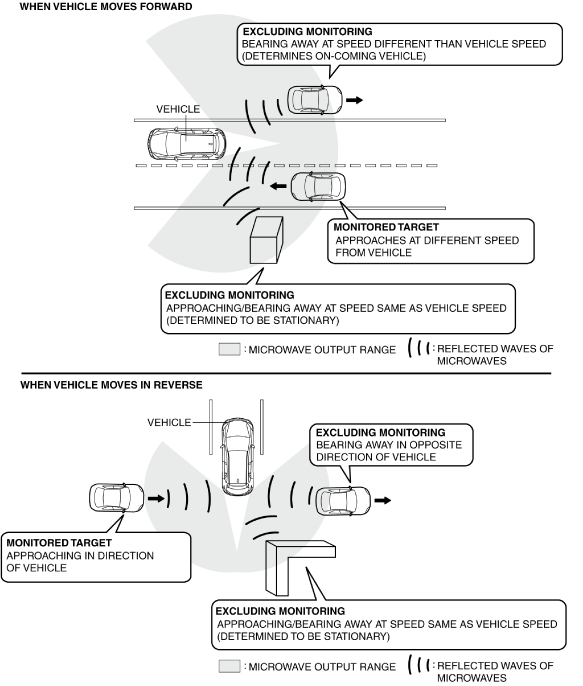 WHEN VEHICLE MOVES FORWARD

EXCLUDING MONITORING
BEARING AWAY AT SPEED DIFFERENT THAN VEHICLE SPEED (DETERMINES ON-COMING VEHICLE)

VEHICLE

MONITORED TARGET
APPROACHES AT DIFFERENT SPEED FROM VEHICLE

EXCLUDING MONITORING
APPROACHING/BEARING AWAY AT SPEED SAME AS VEHICLE SPEED (DETERMINED TO BE STATIONARY)

: MICROWAVE OUTPUT RANGE
: REFLECTED WAVES OF MICROWAVES

WHEN VEHICLE MOVES IN REVERSE

VEHICLE

EXCLUDING MONITORING
BEARING AWAY IN OPPOSITE DIRECTION OF VEHICLE

MONITORED TARGET
APPROACHING IN DIRECTION OF VEHICLE

EXCLUDING MONITORING
APPROACHING/BEARING AWAY AT SPEED SAME AS VEHICLE SPEED (DETERMINED TO BE STATIONARY)

: MICROWAVE OUTPUT RANGE
: REFLECTED WAVES OF MICROWAVES