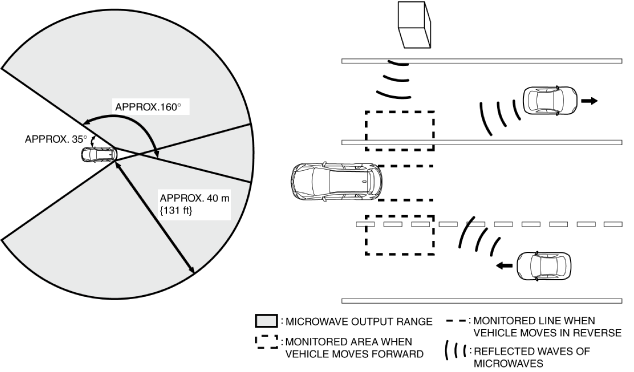 APPROX.160°

APPROX. 35°

APPROX. 40 m {131 ft}

: MICROWAVE OUTPUT RANGE

: MONITORED AREA WHEN VEHICLE MOVES FORWARD

: MONITORED LINE WHEN VEHICLE MOVES IN REVERSE

: REFLECTED WAVES OF MICROWAVES