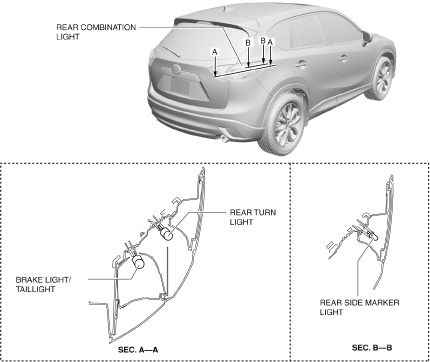 REAR COMBINATION LIGHT

A

B

B

A

REAR TURN LIGHT

BRAKE LIGHT/ TAILLIGHT

SEC. A—A

REAR SIDE MARKER LIGHT

SEC. B—B