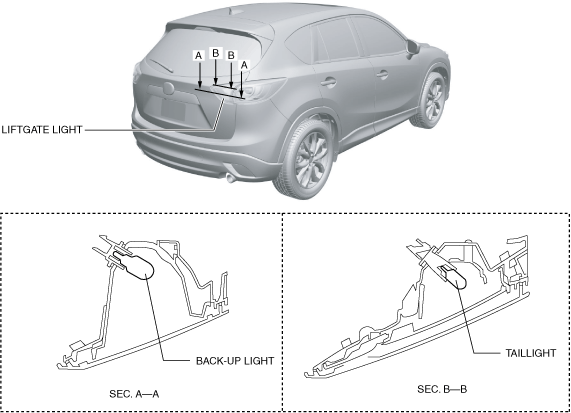 A
B
B
A

LIFTGATE LIGHT

BACK-UP LIGHT

SEC. A—A

TAILLIGHT

SEC. B—B