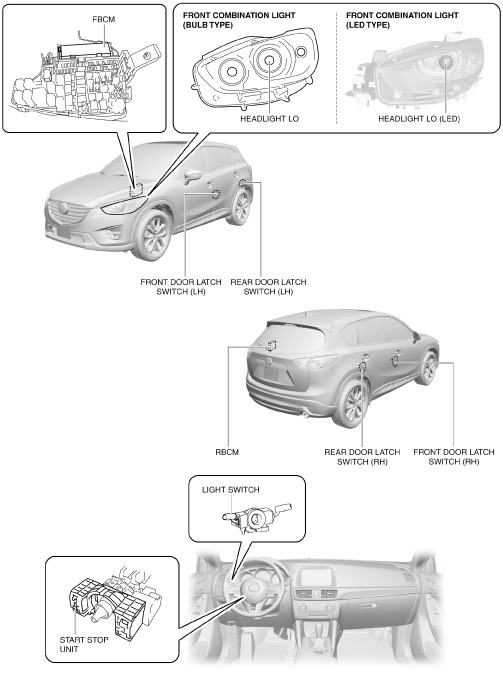 FBCM

FRONT COMBINATION LIGHT (BULB TYPE)

HEADLIGHT LO

FRONT COMBINATION LIGHT (LED TYPE)

HEADLIGHT LO (LED)

FRONT DOOR LATCH SWITCH (LH)

REAR DOOR LATCH SWITCH (LH)

RBCM

REAR DOOR LATCH SWITCH (RH)

FRONT DOOR LATCH SWITCH (RH)

LIGHT SWITCH

START STOP UNIT