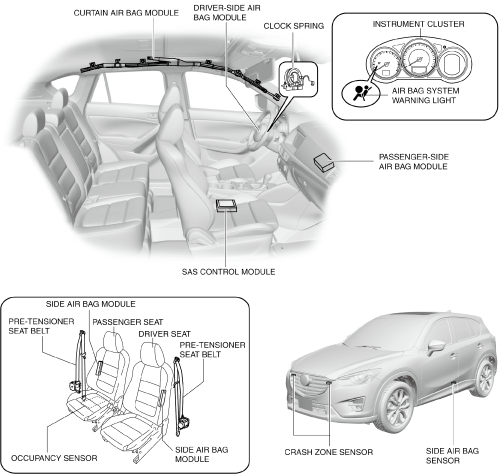 CURTAIN AIR BAG MODULE

DRIVER-SIDE AIR BAG MODULE

CLOCK SPRING

INSTRUMENT CLUSTER

AIR BAG SYSTEM WARNING LIGHT

PASSENGER-SIDE AIR BAG MODULE

SAS CONTROL MODULE

SIDE AIR BAG MODULE

PRE-TENSIONER SEAT BELT

PASSENGER SEAT

DRIVER SEAT

PRE-TENSIONER SEAT BELT

OCCUPANCY SENSOR

SIDE AIR BAG MODULE

CRASH ZONE SENSOR

SIDE AIR BAG SENSOR