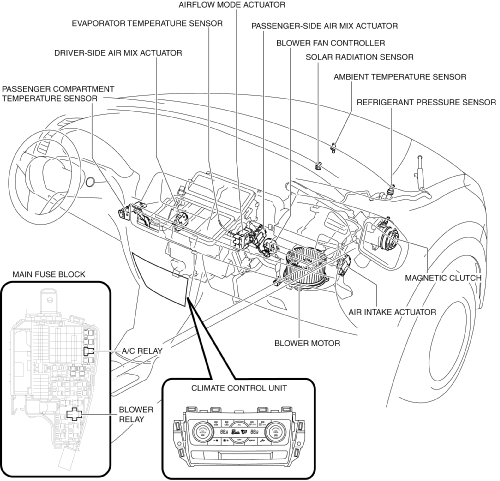 AIRFLOW MODE ACTUATOR
EVAPORATOR TEMPERATURE SENSOR
PASSENGER-SIDE AIR MIX ACTUATOR
BLOWER FAN CONTROLLER
DRIVER-SIDE AIR MIX ACTUATOR
SOLAR RADIATION SENSOR
AMBIENT TEMPERATURE SENSOR
PASSENGER COMPARTMENT TEMPERATURE SENSOR
REFRIGERANT PRESSURE SENSOR
MAIN FUSE BLOCK
MAGNETIC CLUTCH
AIR INTAKE ACTUATOR
BLOWER MOTOR
A/C RELAY
CLIMATE CONTROL UNIT
BLOWER RELAY