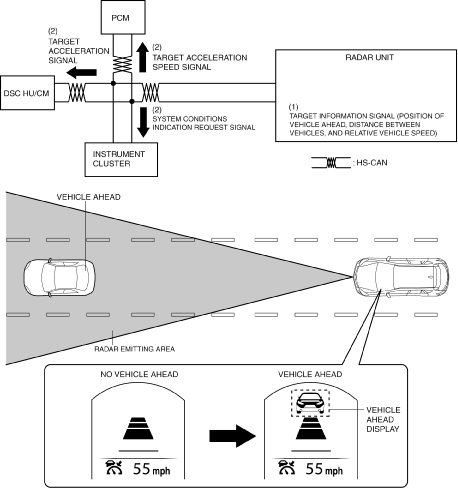 PCM

(2)
TARGET
ACCELERATION
SIGNAL

(2)
TARGET ACCELERATION
SPEED SIGNAL

RADAR UNIT

DSC HU/CM

(2)
SYSTEM CONDITIONS
INDICATION REQUEST SIGNAL

(1)
TARGET INFORMATION SIGNAL (POSITION OF VEHICLE AHEAD, DISTANCE BETWEEN VEHICLES, AND RELATIVE VEHICLE SPEED)

INSTRUMENT
CLUSTER

: HS-CAN

VEHICLE AHEAD

RADAR EMITTING AREA

NO VEHICLE AHEAD

VEHICLE AHEAD

VEHICLE
AHEAD
DISPLAY

55 mph

55 mph