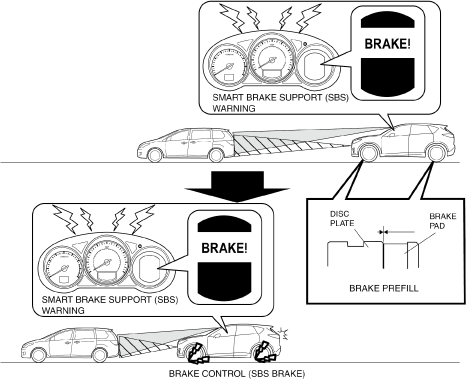 BRAKE!

SMART BRAKE SUPPORT (SBS) WARNING

DISC PLATE

BRAKE PAD

BRAKE PREFILL

BRAKE!

SMART BRAKE SUPPORT (SBS) WARNING

BRAKE CONTROL (SBS BRAKE)