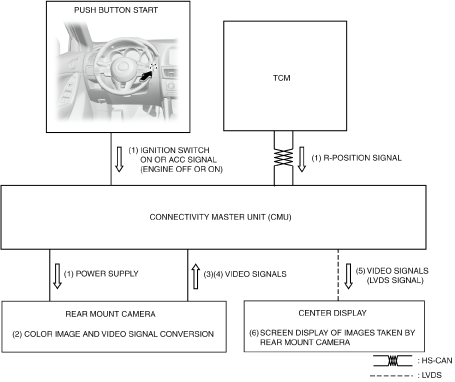 PUSH BUTTON START

TCM

(1) IGNITION SWITCH ON OR ACC SIGNAL (ENGINE OFF OR ON)

(1) R-POSITION SIGNAL

CONNECTIVITY MASTER UNIT (CMU)

(1) POWER SUPPLY

(3)(4) VIDEO SIGNALS

(5) VIDEO SIGNALS (LVDS SIGNAL)

REAR MOUNT CAMERA

(2) COLOR IMAGE AND VIDEO SIGNAL CONVERSION

CENTER DISPLAY

(6) SCREEN DISPLAY OF IMAGES TAKEN BY REAR MOUNT CAMERA

: HS-CAN

: LVDS