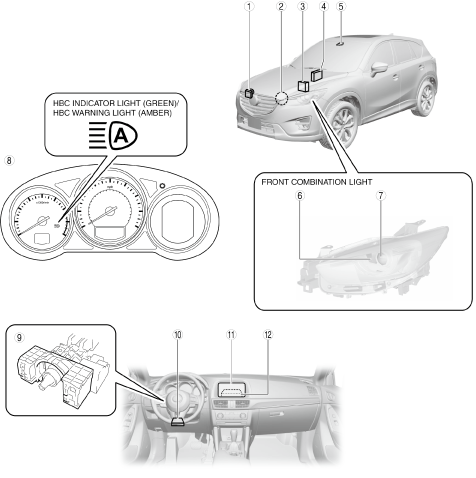 1
2
3
4
5

HBC INDICATOR LIGHT (GREEN)/
HBC WARNING LIGHT (AMBER)

A

8

FRONT COMBINATION LIGHT
6
7

9
10
11
12