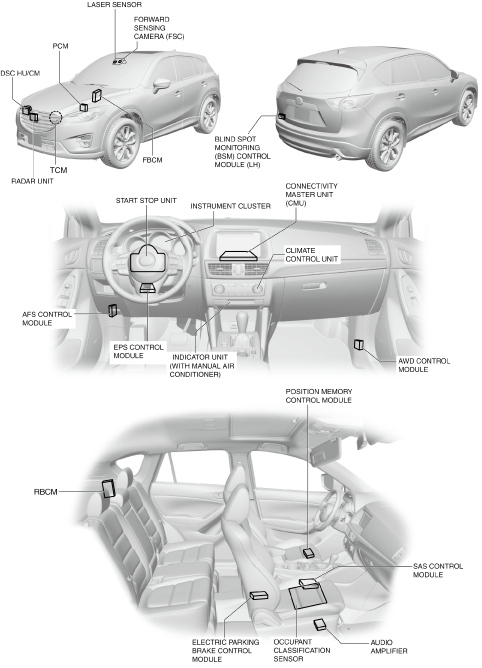 LASER SENSOR

FORWARD SENSING CAMERA (FSC)

PCM

DSC HU/CM

TCM

RADAR UNIT

FBCM

BLIND SPOT MONITORING (BSM) CONTROL MODULE (LH)

START STOP UNIT

INSTRUMENT CLUSTER

CONNECTIVITY MASTER UNIT (CMU)

CLIMATE CONTROL UNIT

AFS CONTROL MODULE

EPS CONTROL MODULE

INDICATOR UNIT (WITH MANUAL AIR CONDITIONER)

AWD CONTROL MODULE

POSITION MEMORY CONTROL MODULE

RBCM

SAS CONTROL MODULE

ELECTRIC PARKING BRAKE CONTROL MODULE

OCCUPANT CLASSIFICATION SENSOR

AUDIO AMPLIFIER