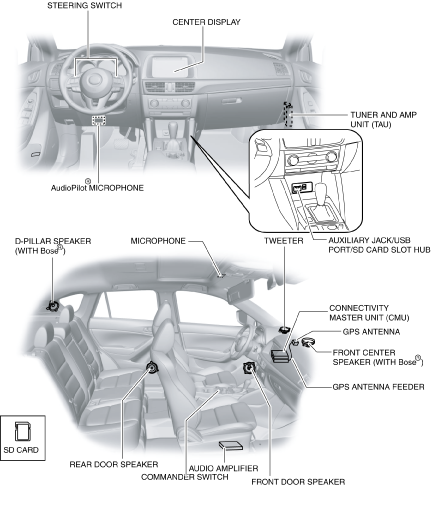 STEERING SWITCH

CENTER DISPLAY

TUNER AND AMP UNIT (TAU)

AudioPilot® MICROPHONE

AUXILIARY JACK/USB PORT/SD CARD SLOT HUB

D-PILLAR SPEAKER (WITH Bose®)

MICROPHONE

TWEETER

CONNECTIVITY MASTER UNIT (CMU)

GPS ANTENNA

FRONT CENTER SPEAKER (WITH Bose®)

GPS ANTENNA FEEDER

SD CARD

REAR DOOR SPEAKER

AUDIO AMPLIFIER

COMMANDER SWITCH

FRONT DOOR SPEAKER