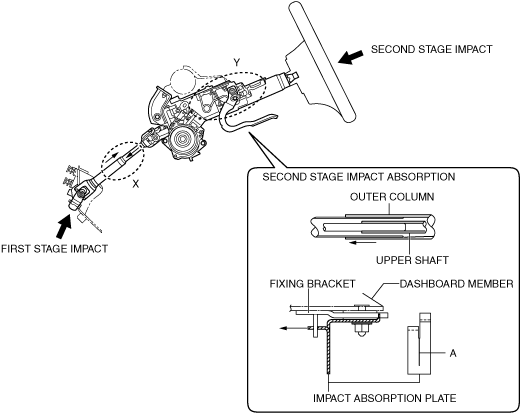 SECOND STAGE IMPACT

Y

X

FIRST STAGE IMPACT

SECOND STAGE IMPACT ABSORPTION

OUTER COLUMN

UPPER SHAFT

FIXING BRACKET

DASHBOARD MEMBER

A

IMPACT ABSORPTION PLATE