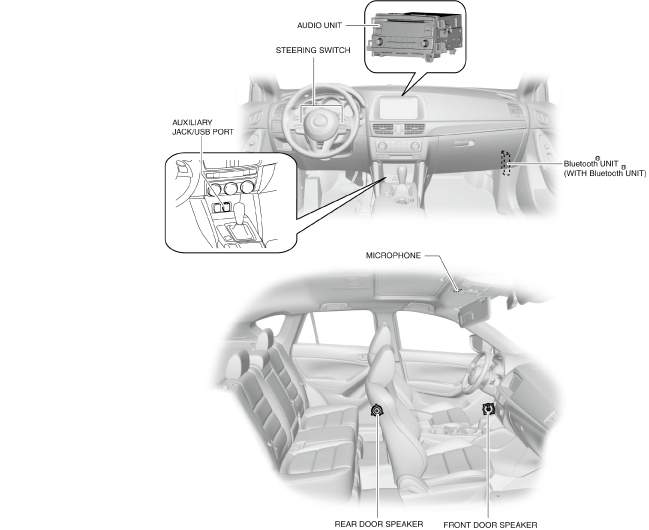 AUDIO UNIT

STEERING SWITCH

AUXILIARY JACK/USB PORT

Bluetooth® UNIT (WITH Bluetooth® UNIT)

MICROPHONE

REAR DOOR SPEAKER

FRONT DOOR SPEAKER