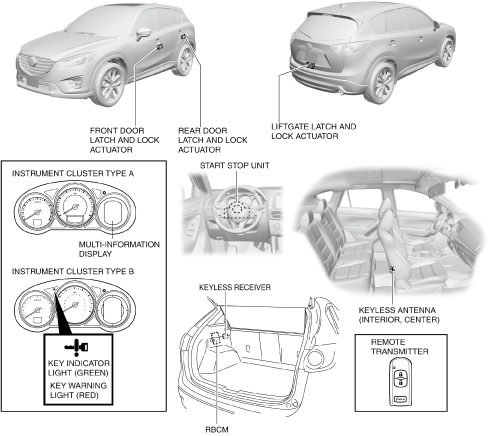 FRONT DOOR LATCH AND LOCK ACTUATOR

REAR DOOR LATCH AND LOCK ACTUATOR

LIFTGATE LATCH AND LOCK ACTUATOR

INSTRUMENT CLUSTER TYPE A

MULTI-INFORMATION DISPLAY

INSTRUMENT CLUSTER TYPE B

KEY INDICATOR LIGHT (GREEN)

KEY WARNING LIGHT (RED)

START STOP UNIT

KEYLESS RECEIVER

RBCM

KEYLESS ANTENNA (INTERIOR, CENTER)

REMOTE TRANSMITTER