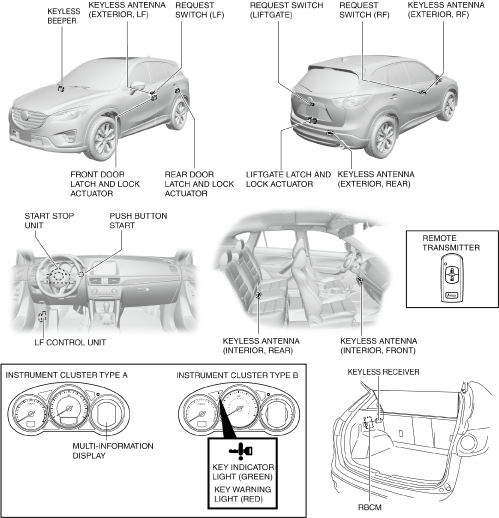 KEYLESS BEEPER

KEYLESS ANTENNA (EXTERIOR, LF)

REQUEST SWITCH (LF)

REQUEST SWITCH (LIFTGATE)

REQUEST SWITCH (RF)

KEYLESS ANTENNA (EXTERIOR, RF)

FRONT DOOR LATCH AND LOCK ACTUATOR

REAR DOOR LATCH AND LOCK ACTUATOR

LIFTGATE LATCH AND LOCK ACTUATOR

KEYLESS ANTENNA (EXTERIOR, REAR)

START STOP UNIT

PUSH BUTTON START

REMOTE TRANSMITTER

LF CONTROL UNIT

KEYLESS ANTENNA (INTERIOR, REAR)

KEYLESS ANTENNA (INTERIOR, FRONT)

INSTRUMENT CLUSTER TYPE A

INSTRUMENT CLUSTER TYPE B

MULTI-INFORMATION DISPLAY

KEY INDICATOR LIGHT (GREEN)

KEY WARNING LIGHT (RED)

KEYLESS RECEIVER

RBCM