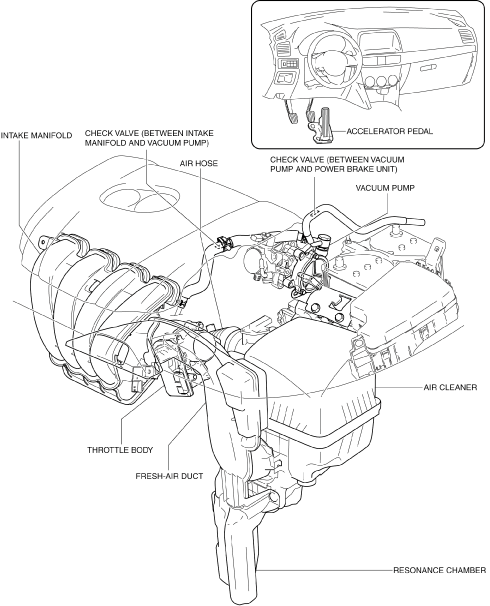 ACCELERATOR PEDAL

INTAKE MANIFOLD

CHECK VALVE (BETWEEN INTAKE MANIFOLD AND VACUUM PUMP)

AIR HOSE

CHECK VALVE (BETWEEN VACUUM PUMP AND POWER BRAKE UNIT)

VACUUM PUMP

AIR CLEANER

THROTTLE BODY

FRESH-AIR DUCT

RESONANCE CHAMBER