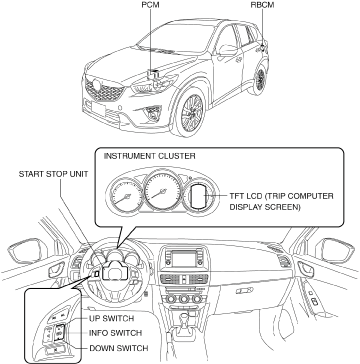 PCM
RBCM
INSTRUMENT CLUSTER
START STOP UNIT
TFT LCD (TRIP COMPUTER DISPLAY SCREEN)
UP SWITCH
INFO SWITCH
DOWN SWITCH