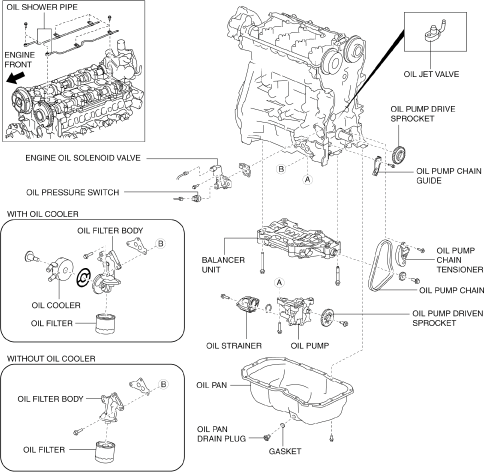 OIL SHOWER PIPE

ENGINE FRONT

OIL JET VALVE

OIL PUMP DRIVE SPROCKET

ENGINE OIL SOLENOID VALVE

B

A

OIL PUMP CHAIN GUIDE

OIL PRESSURE SWITCH

WITH OIL COOLER

OIL FILTER BODY

B

OIL COOLER

OIL FILTER

BALANCER UNIT

OIL PUMP CHAIN TENSIONER

OIL PUMP CHAIN

A

OIL PUMP DRIVEN SPROCKET

OIL STRAINER

OIL PUMP

WITHOUT OIL COOLER

B

OIL FILTER BODY

OIL FILTER

OIL PAN

OIL PAN DRAIN PLUG

GASKET