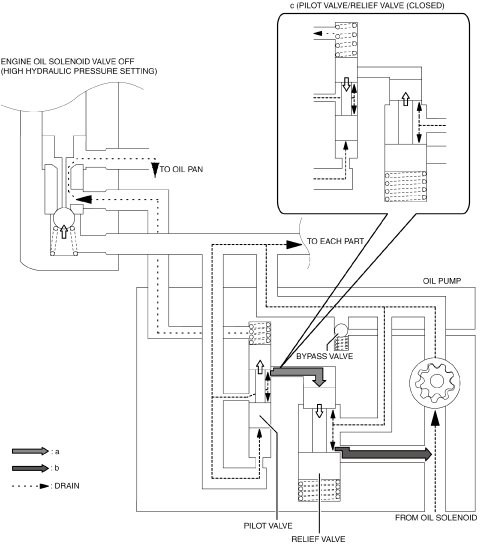 c (PILOT VALVE/RELIEF VALVE (CLOSED)

ENGINE OIL SOLENOID VALVE OFF
(HIGH HYDRAULIC PRESSURE SETTING)

TO OIL PAN

TO EACH PART

OIL PUMP

BYPASS VALVE

: a

: b

: DRAIN

PILOT VALVE

RELIEF VALVE

FROM OIL SOLENOID