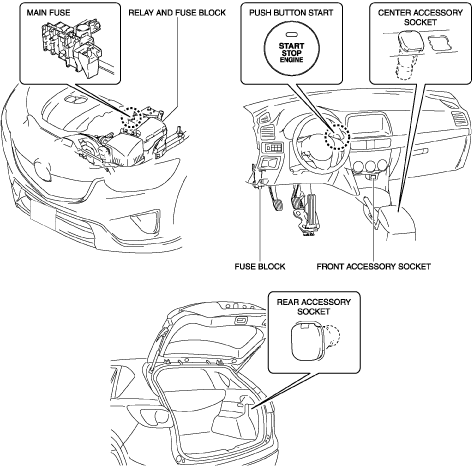 MAIN FUSE

RELAY AND FUSE BLOCK

PUSH BUTTON START

START
STOP
ENGINE

CENTER ACCESSORY SOCKET

FUSE BLOCK

FRONT ACCESSORY SOCKET

REAR ACCESSORY SOCKET