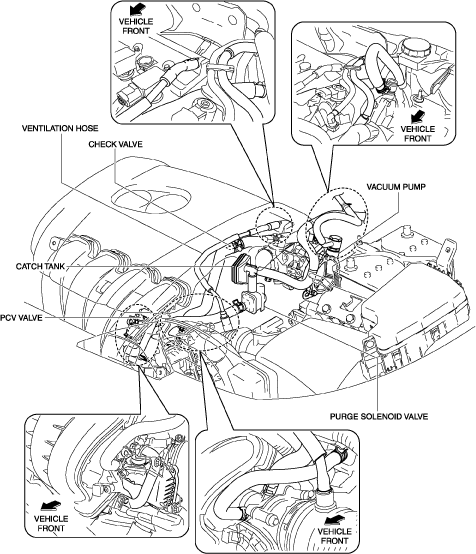 VEHICLE FRONT

VEHICLE FRONT

VENTILATION HOSE

CHECK VALVE

VACUUM PUMP

CATCH TANK

PCV VALVE

PURGE SOLENOID VALVE

VEHICLE FRONT

VEHICLE FRONT