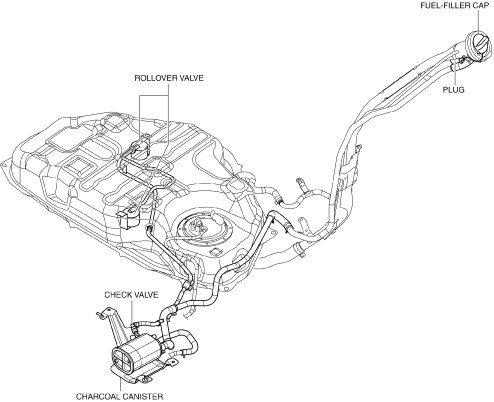 FUEL-FILLER CAP
ROLLOVER VALVE
PLUG
CHECK VALVE
CHARCOAL CANISTER