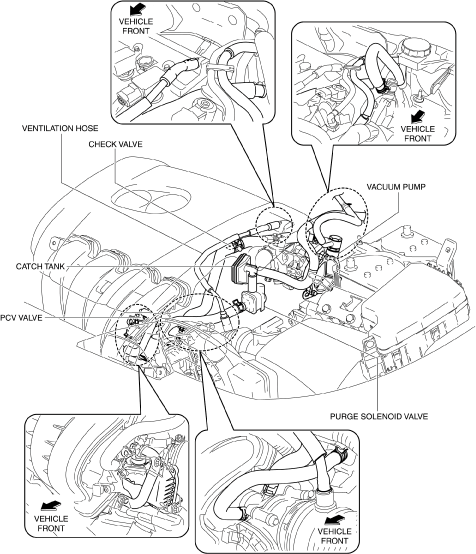 VEHICLE FRONT

VEHICLE FRONT

VENTILATION HOSE

CHECK VALVE

VACUUM PUMP

CATCH TANK

PCV VALVE

PURGE SOLENOID VALVE

VEHICLE FRONT

VEHICLE FRONT