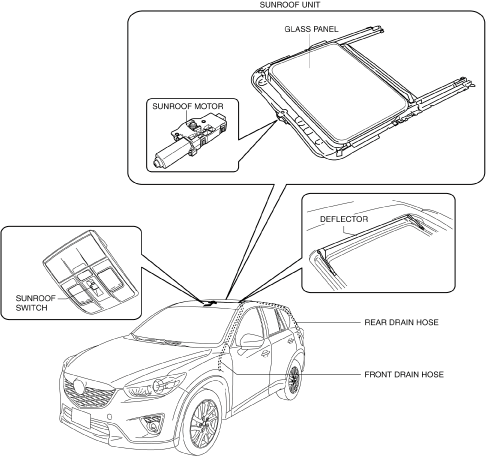 SUNROOF UNIT

GLASS PANEL

SUNROOF MOTOR

DEFLECTOR

SUNROOF SWITCH

REAR DRAIN HOSE

FRONT DRAIN HOSE