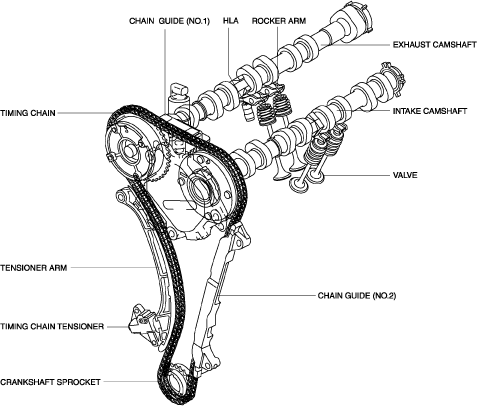 CHAIN GUIDE (NO.1)
HLA
ROCKER ARM
EXHAUST CAMSHAFT
TIMING CHAIN
INTAKE CAMSHAFT
VALVE
TENSIONER ARM
CHAIN GUIDE (NO.2)
TIMING CHAIN TENSIONER
CRANKSHAFT SPROCKET