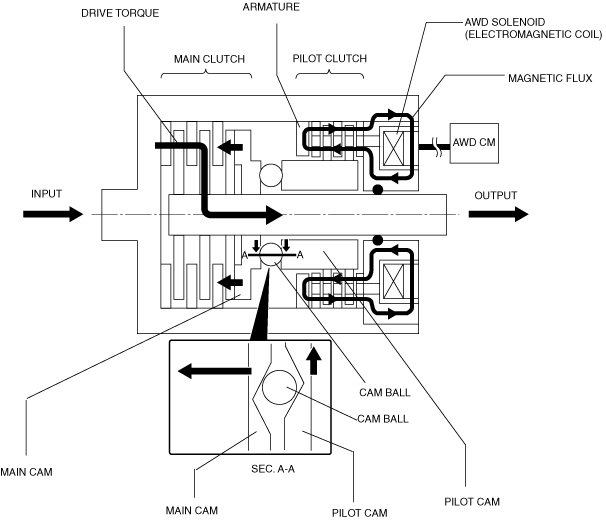 DRIVE TORQUE

ARMATURE

AWD SOLENOID
(ELECTROMAGNETIC COIL)

MAIN CLUTCH

PILOT CLUTCH

MAGNETIC FLUX

AWD CM

INPUT

OUTPUT

A

A

CAM BALL

CAM BALL

MAIN CAM

SEC. A-A

PILOT CAM

MAIN CAM

PILOT CAM