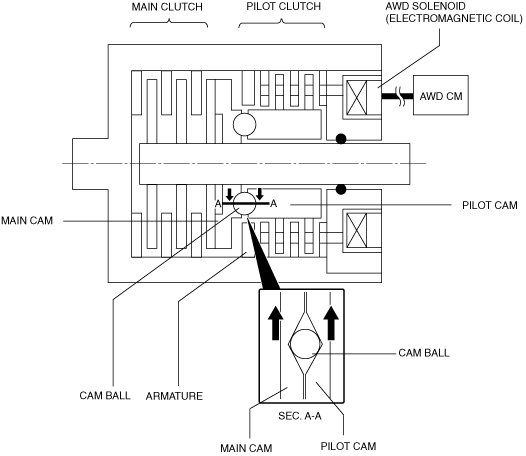 MAIN CLUTCH
PILOT CLUTCH
AWD SOLENOID (ELECTROMAGNETIC COIL)
AWD CM
A
A
PILOT CAM
MAIN CAM
CAM BALL
CAM BALL
ARMATURE
SEC. A-A
MAIN CAM
PILOT CAM