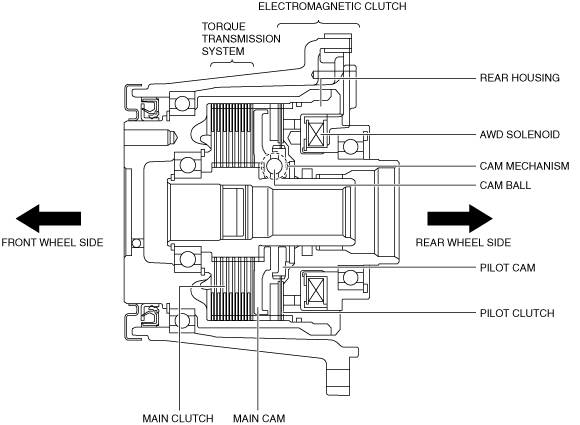 ELECTROMAGNETIC CLUTCH

TORQUE TRANSMISSION SYSTEM

REAR HOUSING

AWD SOLENOID

CAM MECHANISM

CAM BALL

FRONT WHEEL SIDE

REAR WHEEL SIDE

PILOT CAM

PILOT CLUTCH

MAIN CLUTCH

MAIN CAM