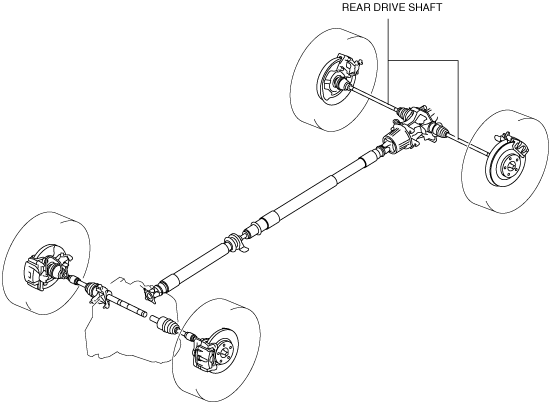 REAR DRIVE SHAFT