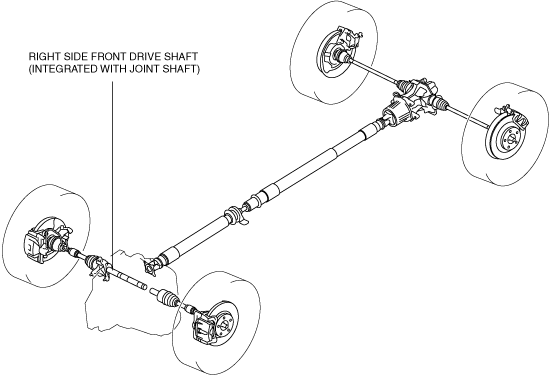 RIGHT SIDE FRONT DRIVE SHAFT
(INTEGRATED WITH JOINT SHAFT)