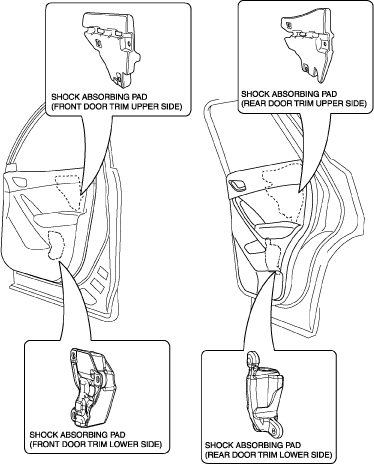 SHOCK ABSORBING PAD
(FRONT DOOR TRIM UPPER SIDE)

SHOCK ABSORBING PAD
(REAR DOOR TRIM UPPER SIDE)

SHOCK ABSORBING PAD
(FRONT DOOR TRIM LOWER SIDE)

SHOCK ABSORBING PAD
(REAR DOOR TRIM LOWER SIDE)