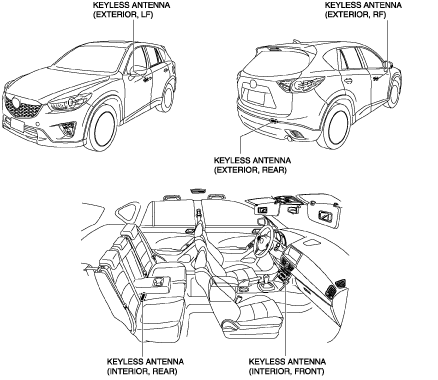 KEYLESS ANTENNA (EXTERIOR, LF)

KEYLESS ANTENNA (EXTERIOR, RF)

KEYLESS ANTENNA (EXTERIOR, REAR)

KEYLESS ANTENNA (INTERIOR, REAR)

KEYLESS ANTENNA (INTERIOR, FRONT)