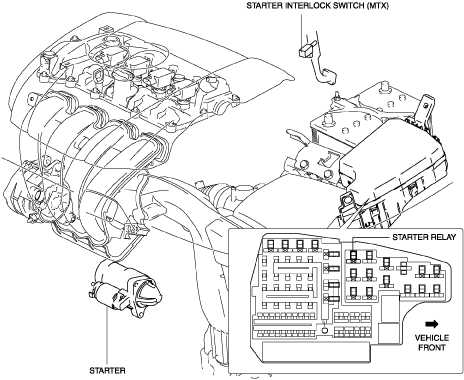 STARTER INTERLOCK SWITCH (MTX)

STARTER RELAY

VEHICLE FRONT

STARTER