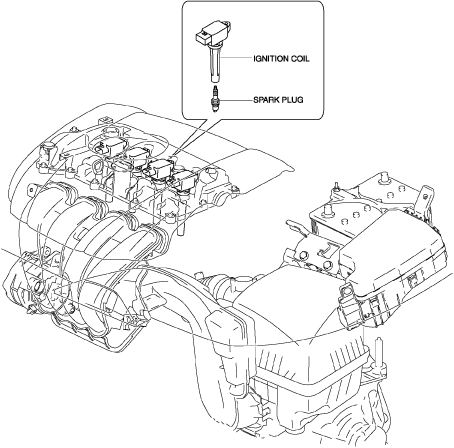 IGNITION COIL

SPARK PLUG