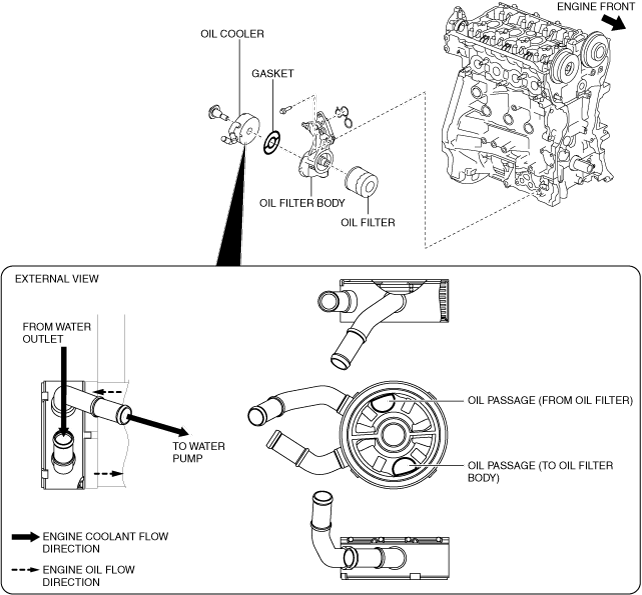 ENGINE FRONT

OIL COOLER

GASKET

OIL FILTER BODY

OIL FILTER

EXTERNAL VIEW

FROM WATER OUTLET

TO WATER PUMP

OIL PASSAGE (FROM OIL FILTER)

OIL PASSAGE (TO OIL FILTER BODY)

ENGINE COOLANT FLOW DIRECTION

ENGINE OIL FLOW DIRECTION