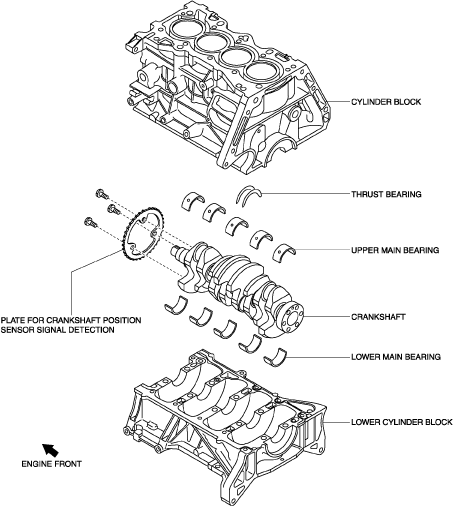 CYLINDER BLOCK

THRUST BEARING

UPPER MAIN BEARING

PLATE FOR CRANKSHAFT POSITION SENSOR SIGNAL DETECTION

CRANKSHAFT

LOWER MAIN BEARING

LOWER CYLINDER BLOCK

ENGINE FRONT