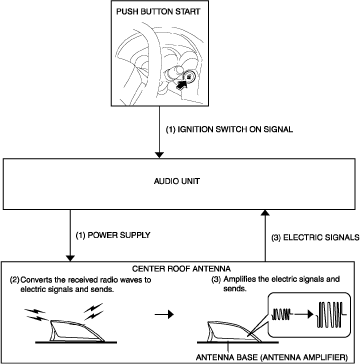 PUSH BUTTON START

(1) IGNITION SWITCH ON SIGNAL

AUDIO UNIT

(1) POWER SUPPLY

(3) ELECTRIC SIGNALS

CENTER ROOF ANTENNA

(2) Converts the received radio waves to electric signals and sends.

(3) Amplifies the electric signals and sends.

ANTENNA BASE (ANTENNA AMPLIFIER)