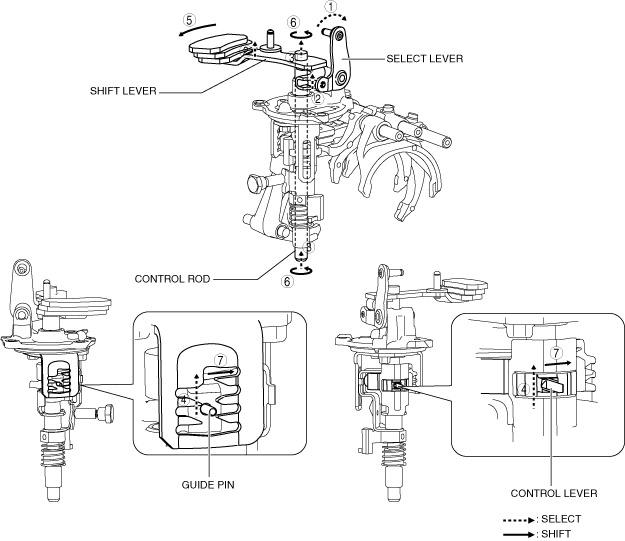 5
6
1
SELECT LEVER
SHIFT LEVER
2
CONTROL ROD
6
7
4
GUIDE PIN
7
4
CONTROL LEVER
: SELECT
: SHIFT